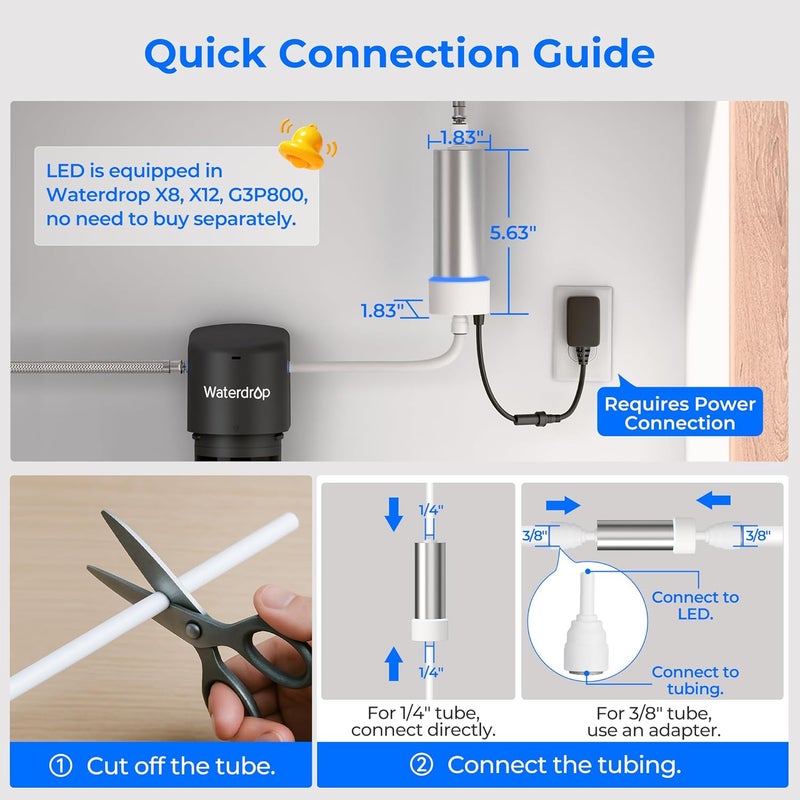 Quick Connection Guide

LED is equipped in Waterdrop X8, X12, G3P800, no need to buy separately.

1.83"

5.63"

1.83"

Waterdrop

Requires Power Connection

1/4"

1/4"

3/8"

3/8"

Connect to LED.

Connect to tubing.

For 1/4" tube, connect directly.

For 3/8" tube, use an adapter.

① Cut off the tube.

② Connect the tubing.